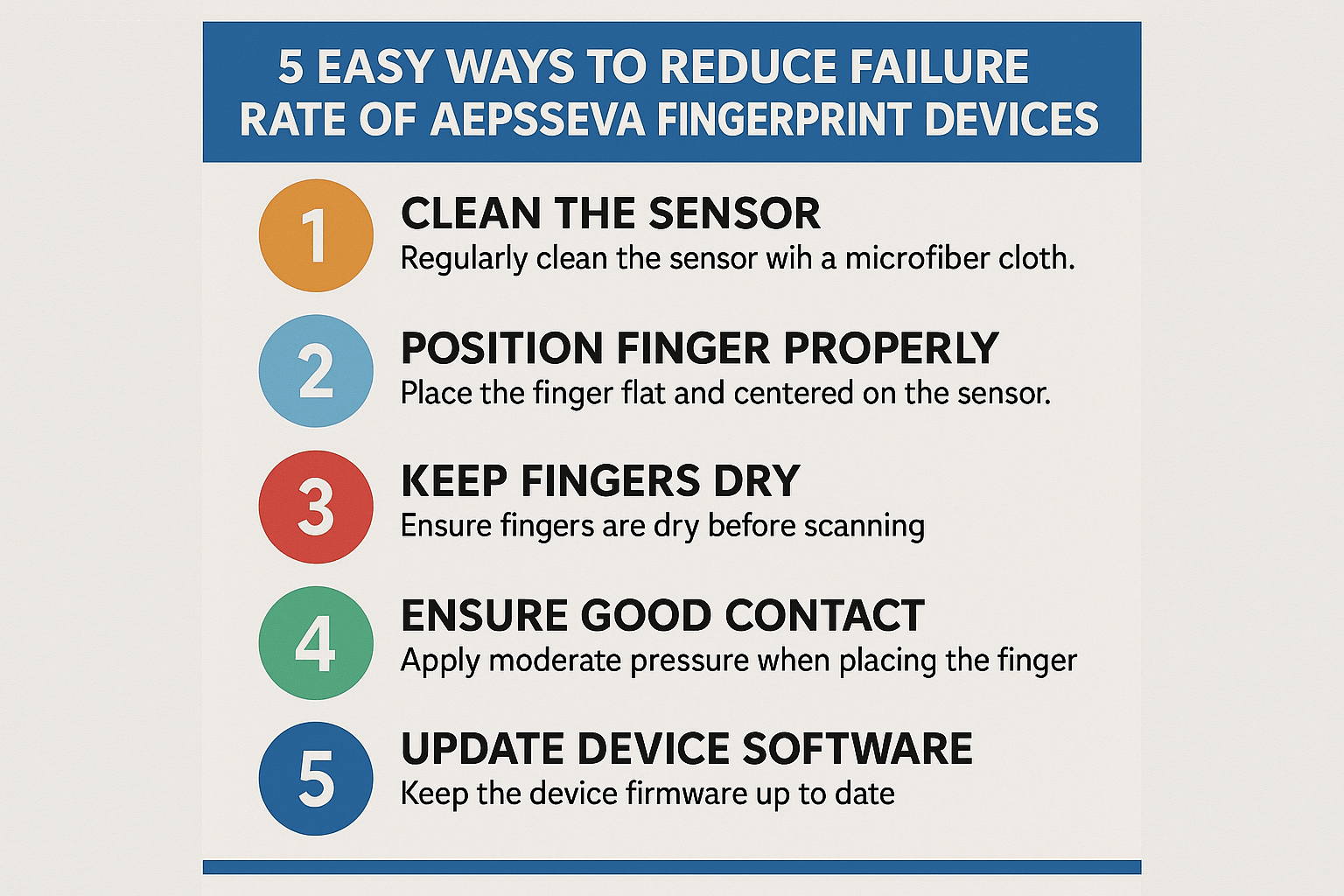 5 EASY WAYS TO REDUCE FAILURE RATE OF AEPSSEVA FINGERPRINT DEVICES

1
CLEAN THE SENSOR
Regularly clean the sensor wih a microfiber cloth.

2
POSITION FINGER PROPERLY
Place the finger flat and centered on the sensor.

3
KEEP FINGERS DRY
Ensure fingers are dry before scanning

4
ENSURE GOOD CONTACT
Apply moderate pressure when placing the finger

5
UPDATE DEVICE SOFTWARE
Keep the device firmware up to date